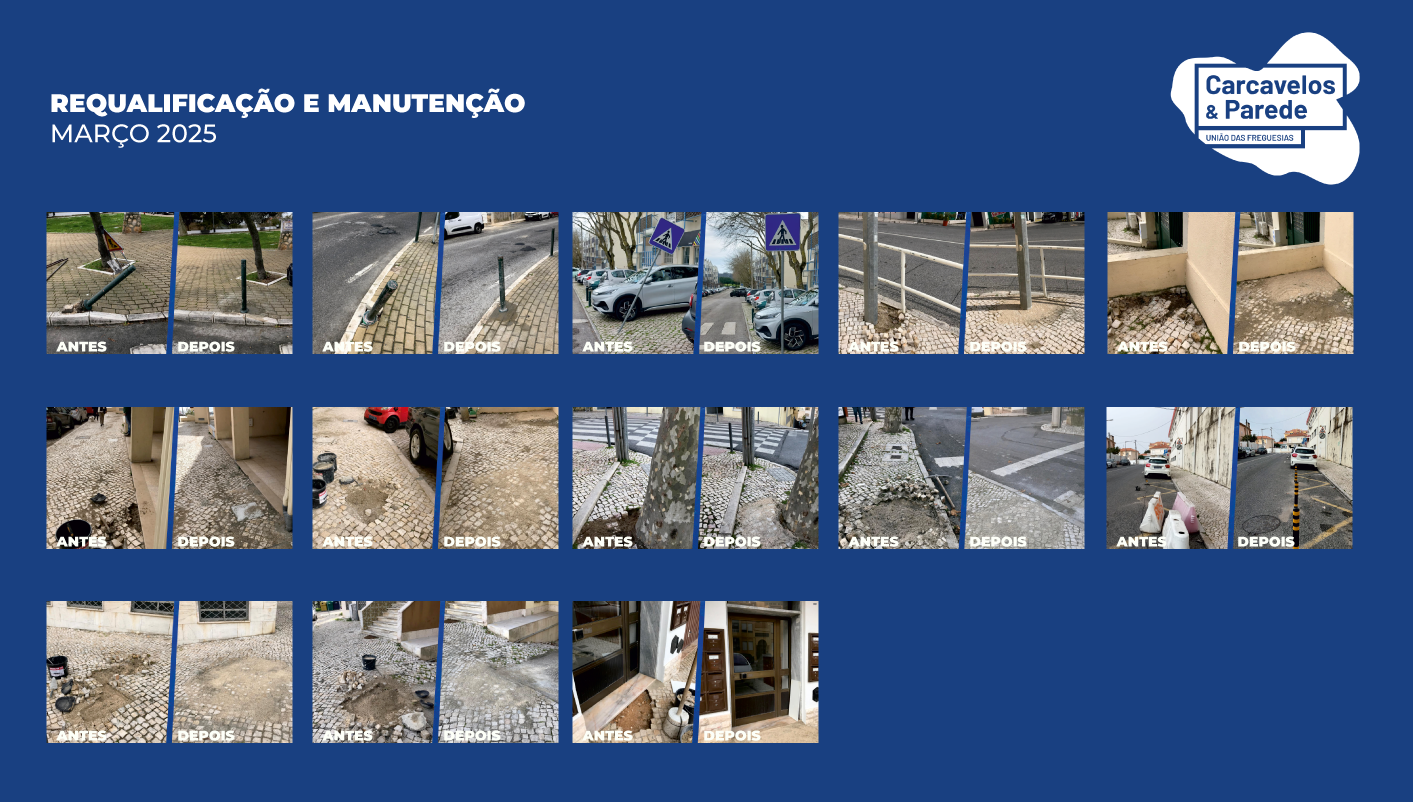 REQUALIFICAÇÃO E MANUTENÇÃO
MARÇO 2025

Carcavelos & Parede
UNIÃO DAS FREGUESIAS

ANTES DEPOIS

ANTES DEPOIS

ANTES DEPOIS

ANTES DEPOIS

ANTES DEPOIS

ANTES DEPOIS

ANTES DEPOIS

ANTES DEPOIS

ANTES DEPOIS

ANTES DEPOIS

ANTES DEPOIS

ANTES DEPOIS

ANTES DEPOIS